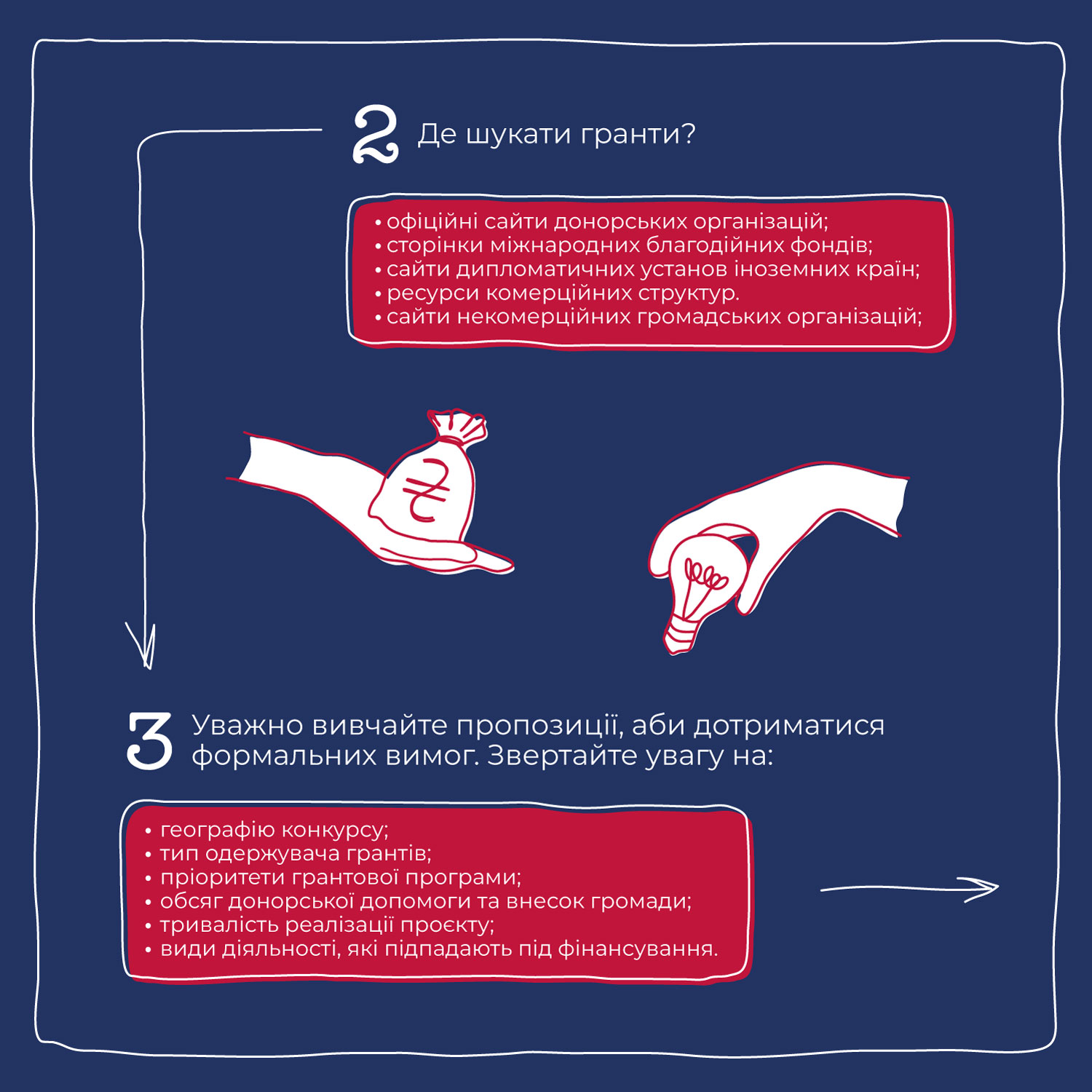 2 Де шукати гранти?

• офіційні сайти донорських організацій;
• сторінки міжнародних благодійних фондів;
• сайти дипломатичних установ іноземних країн;
• ресурси комерційних структур.
• сайти некомерційних громадських організацій;

₴

3 Уважно вивчайте пропозиції, аби дотриматися формальних вимог. Звертайте увагу на:

• географію конкурсу;
• тип одержувача грантів;
• пріоритети грантової програми;
• обсяг донорської допомоги та внесок громади;
• тривалість реалізації проєкту;
• види діяльності, які підпадають під фінансування.